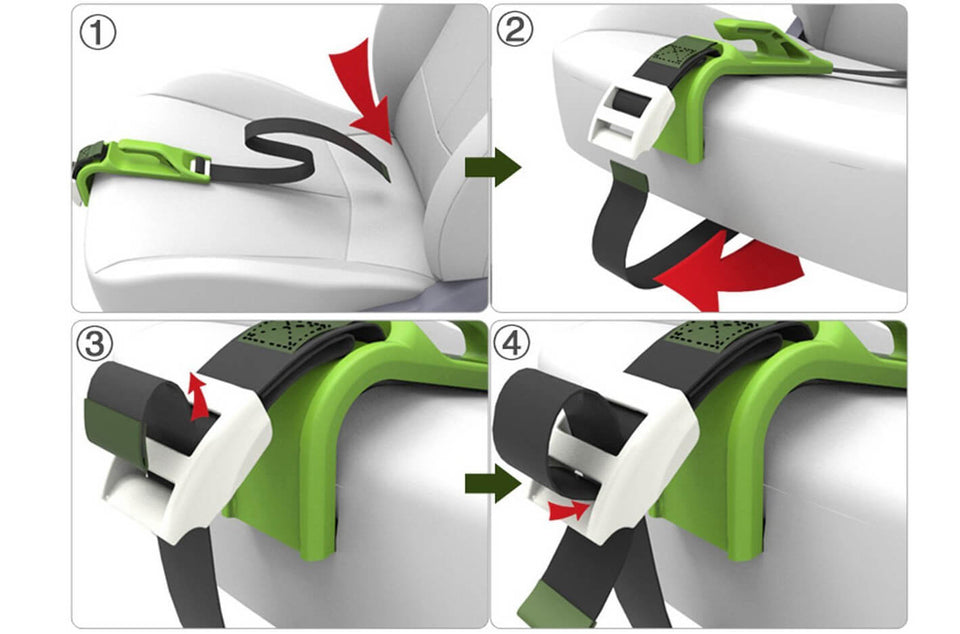 ①
②
③
④