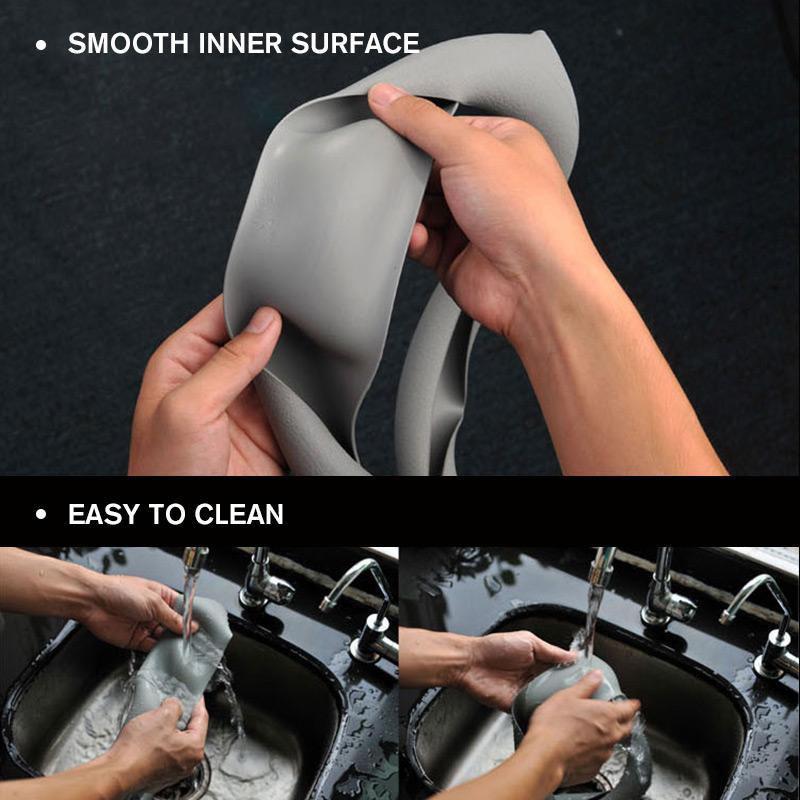 • SMOOTH INNER SURFACE

• EASY TO CLEAN