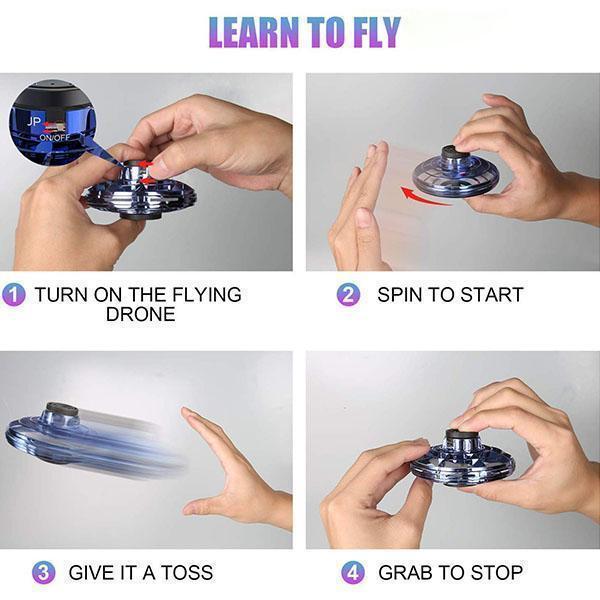 LEARN TO FLY

JP
ON/OFF

1 TURN ON THE FLYING DRONE

2 SPIN TO START

3 GIVE IT A TOSS

4 GRAB TO STOP