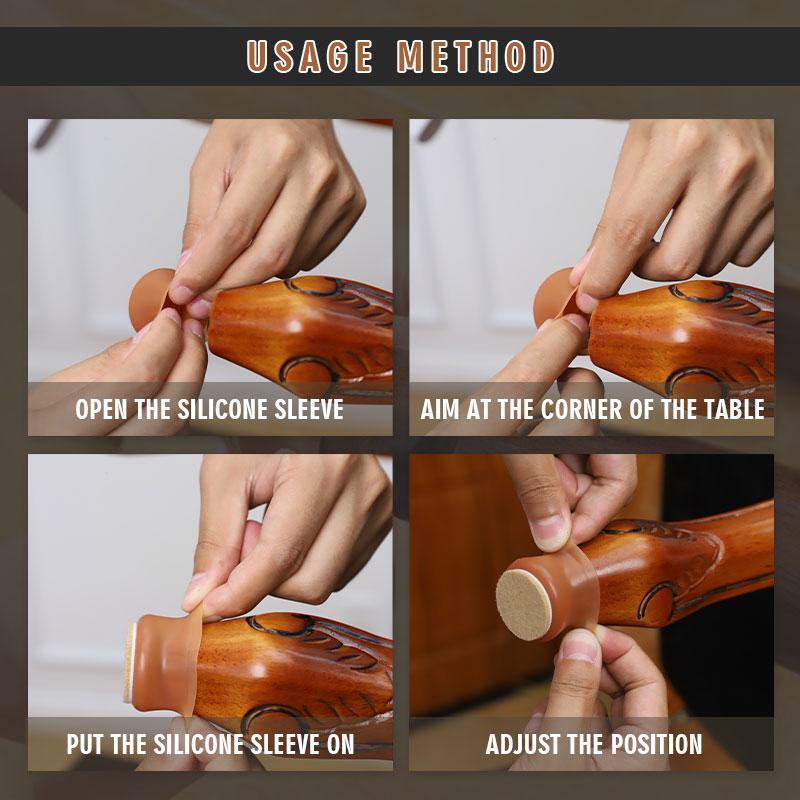 USAGE METHOD

OPEN THE SILICONE SLEEVE

AIM AT THE CORNER OF THE TABLE

PUT THE SILICONE SLEEVE ON

ADJUST THE POSITION